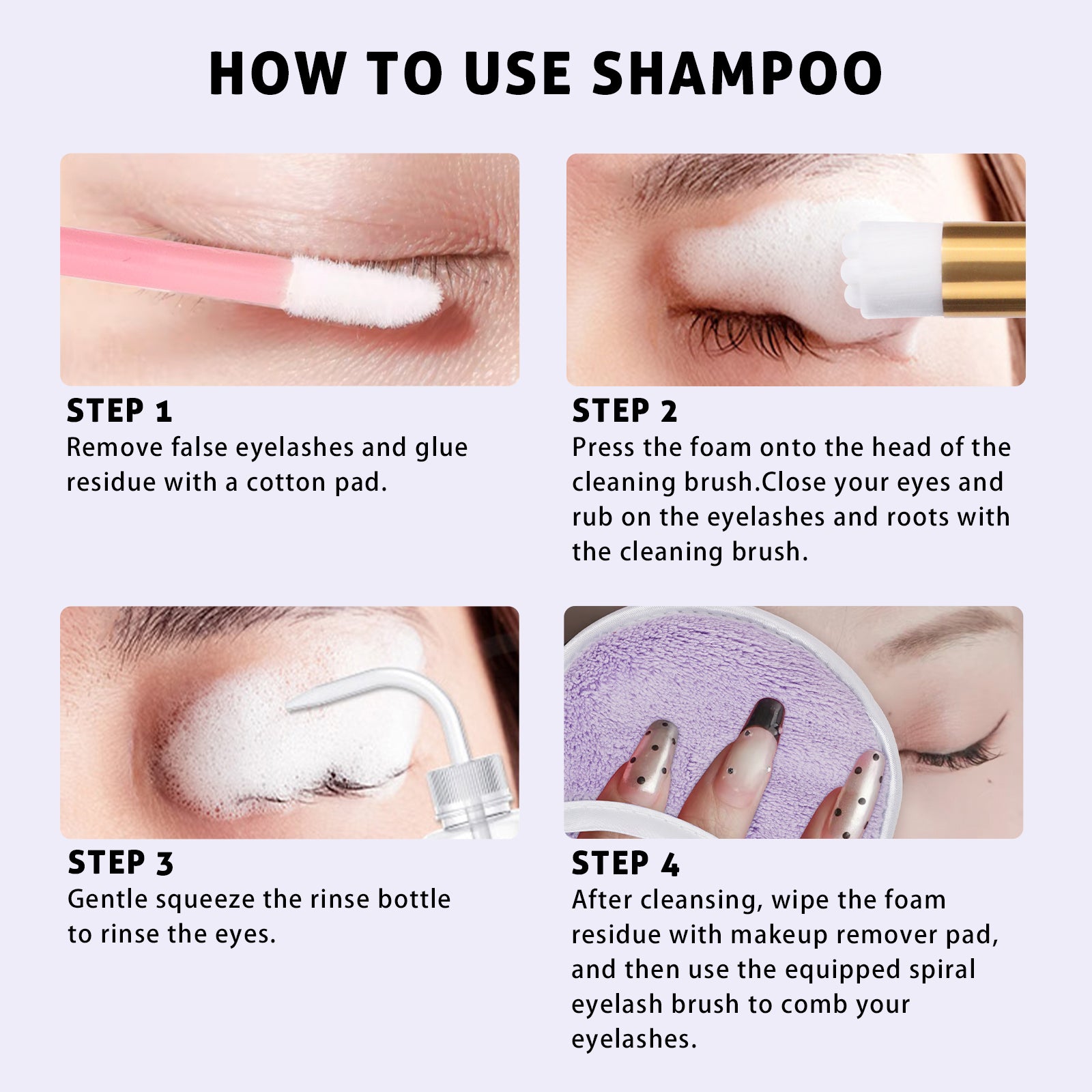 HOW TO USE SHAMPOO

STEP 1
Remove false eyelashes and glue residue with a cotton pad.

STEP 2
Press the foam onto the head of the cleaning brush.Close your eyes and rub on the eyelashes and roots with the cleaning brush.

STEP 3
Gentle squeeze the rinse bottle to rinse the eyes.

STEP 4
After cleansing, wipe the foam residue with makeup remover pad, and then use the equipped spiral eyelash brush to comb your eyelashes.